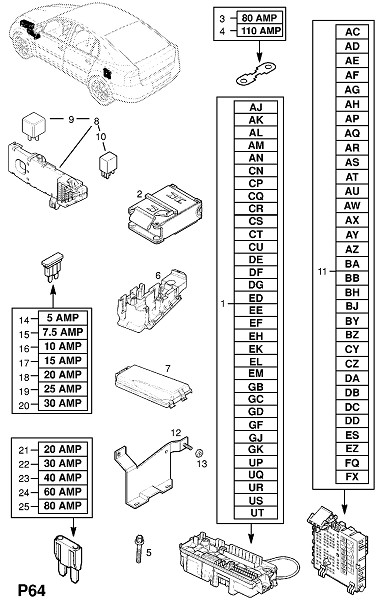 3 80 AMP
4 110 AMP

9
8
10

2

6

7

12
13

5

14 5 AMP
15 7.5 AMP
16 10 AMP
17 15 AMP
18 20 AMP
19 25 AMP
20 30 AMP

21 20 AMP
22 30 AMP
23 40 AMP
24 60 AMP
25 80 AMP

1
AJ
AK
AL
AM
AN
CN
CP
CQ
CR
CS
CT
CU
DE
DF
DG
ED
EE
EF
EH
EK
EL
EM
GB
GC
GD
GF
GJ
GK
UP
UQ
UR
US
UT

11
AC
AD
AE
AF
AG
AH
AP
AQ
AR
AS
AT
AU
AW
AX
AY
AZ
BA
BB
BH
BJ
BY
BZ
CY
CZ
DA
DB
DC
DD
ES
EZ
FQ
FX

P64