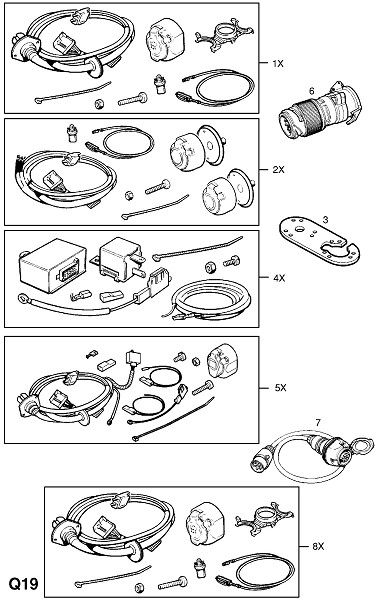 1X

6

2X

3

4X

5X

7

8X

Q19