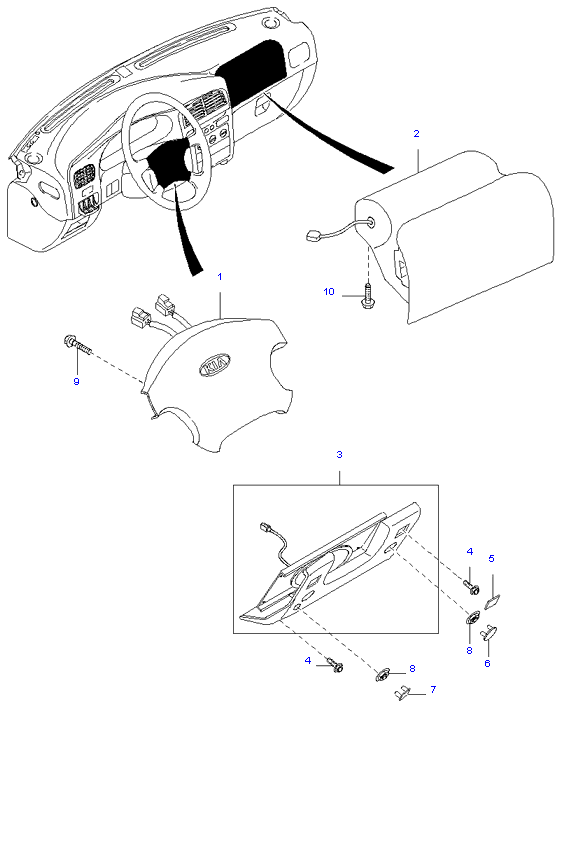 2
1
10
9
KIA
3
4
5
8
6
4
8
7