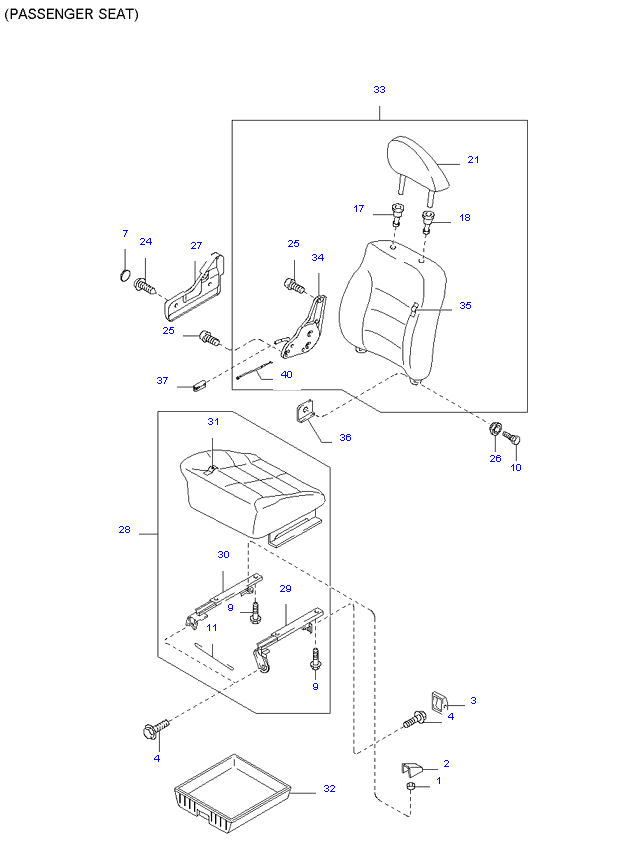 (PASSENGER SEAT)

33
21
17
18
7
24
27
25
34
35
25
37
40
36
26
10
31
28
30
9
29
11
9
3
4
4
2
1
32