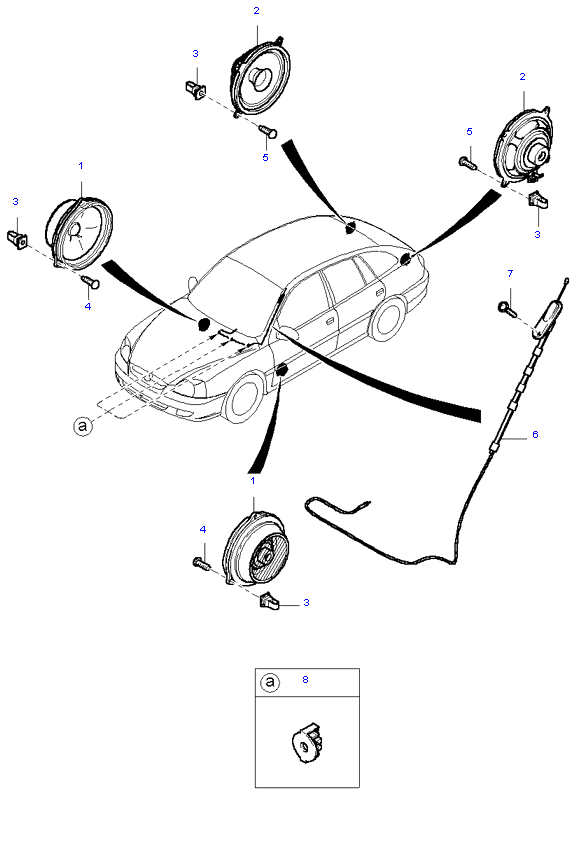 2
3
5
2
5
3
1
3
4
7
a
6
1
4
3
a
8