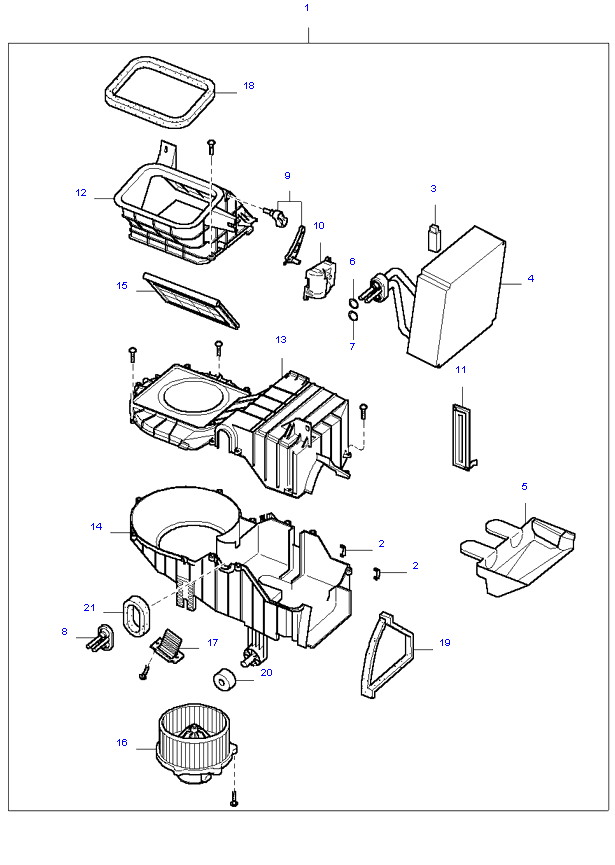 1
18
9
12
3
10
6
4
15
7
13
11
5
14
2
2
21
8
17
19
20
16