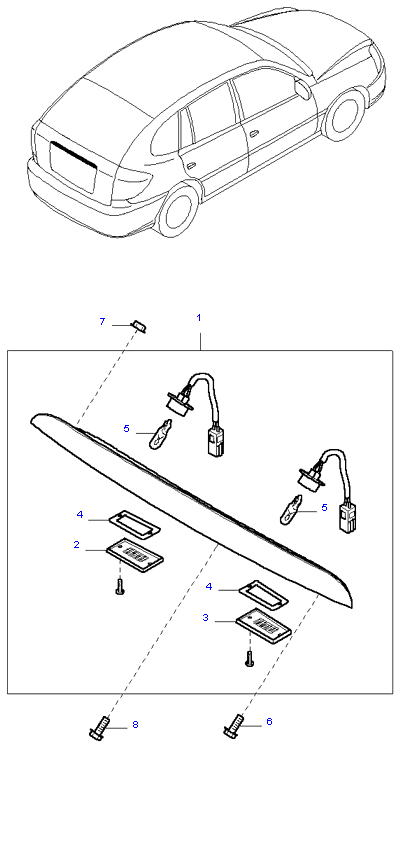 7
1
5
5
4
2
4
3
8
6