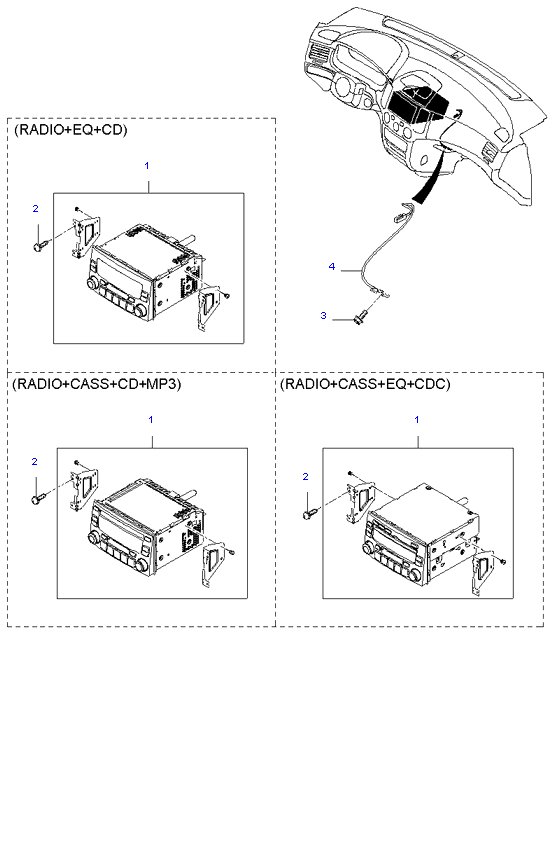 (RADIO+EQ+CD)

1

2

4

3

(RADIO+CASS+CD+MP3)

1

2

(RADIO+CASS+EQ+CDC)

1

2