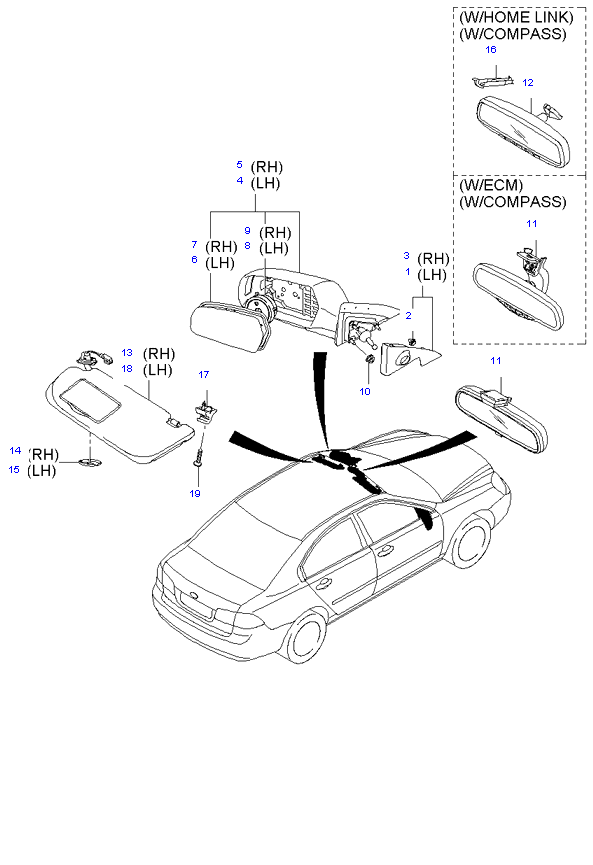 (W/HOME LINK)
(W/COMPASS)

16

12

(W/ECM)
(W/COMPASS)

11

5 (RH)
4 (LH)

7 (RH)
6 (LH)

9 (RH)
8 (LH)

3 (RH)
1 (LH)

2

10

11

13 (RH)
18 (LH)

17

14 (RH)
15 (LH)

19