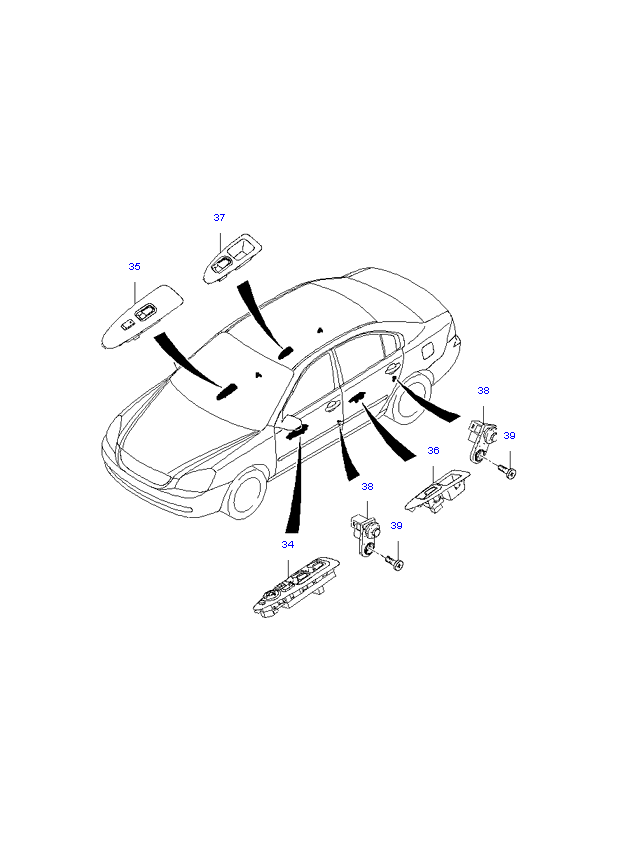 37

35

38

39

36

38

39

34