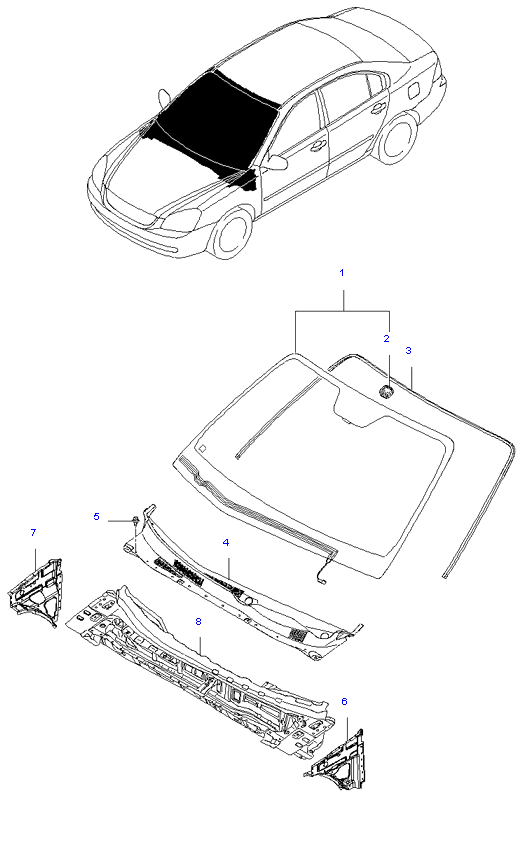 1
2
3
5
7
4
8
6