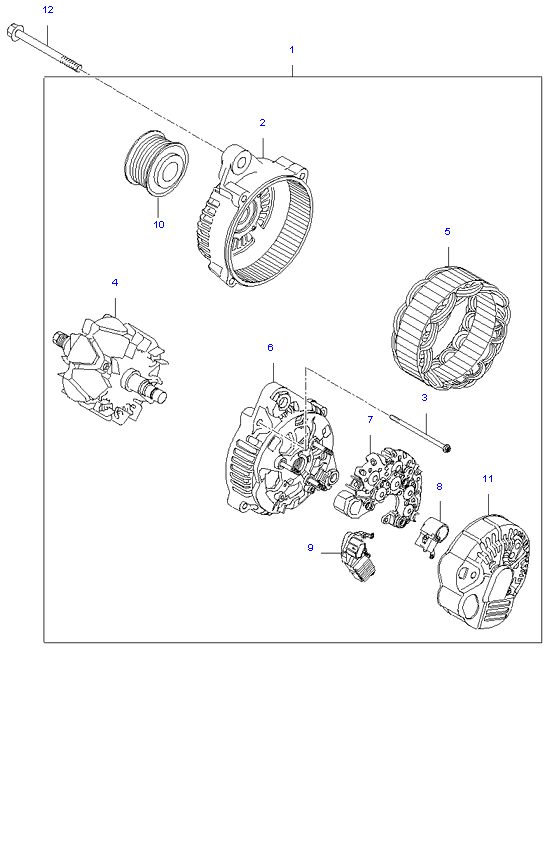 12
1
2
10
5
4
6
3
7
8
11
9