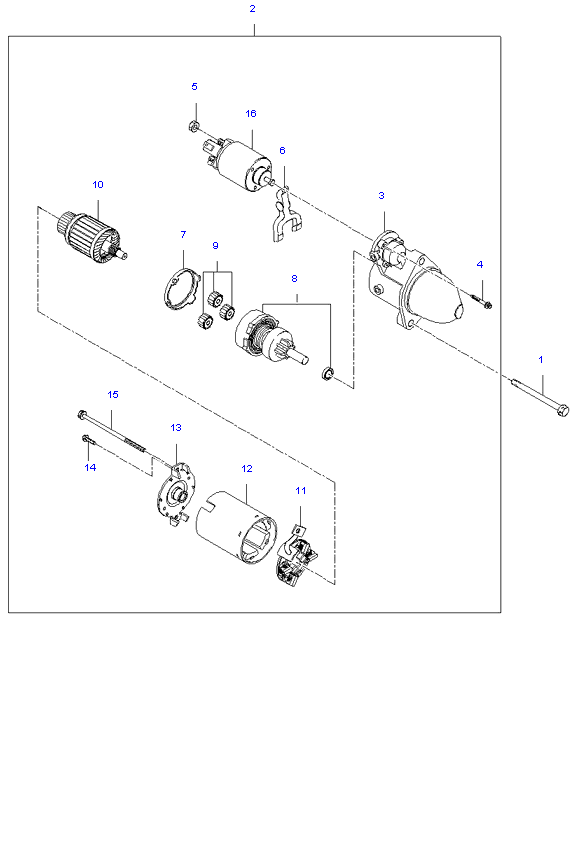 2
5
16
6
10
3
7
9
4
8
1
15
13
14
12
11