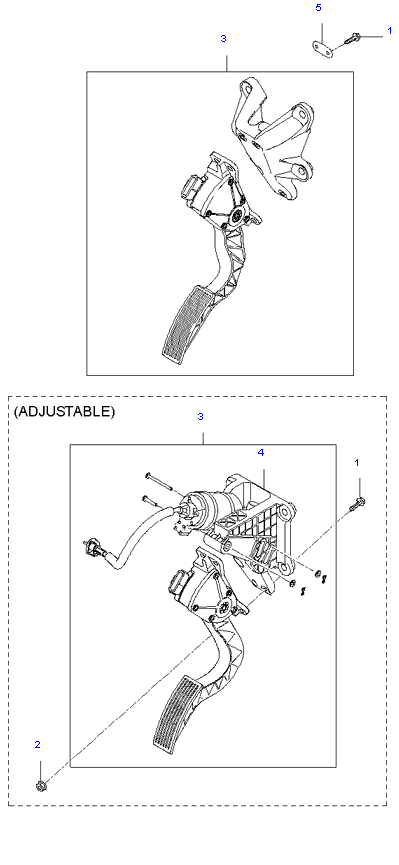 5
1
3
(ADJUSTABLE)
3
4
1
2