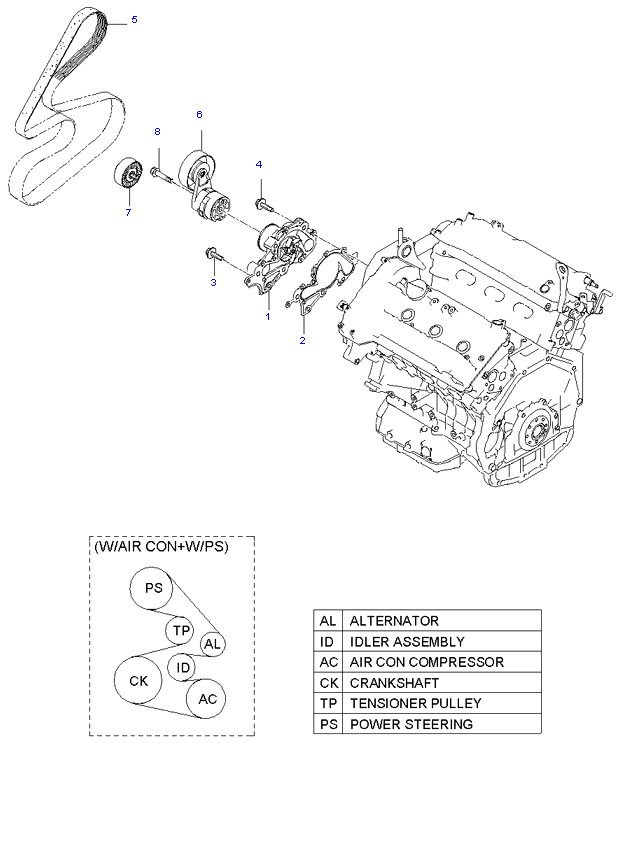 5

6

8

4

7

3

1

2

(W/AIR CON+W/PS)

PS

TP

AL

ID

CK

AC

| AL | ALTERNATOR |
|---|---|
| ID | IDLER ASSEMBLY |
| AC | AIR CON COMPRESSOR |
| CK | CRANKSHAFT |
| TP | TENSIONER PULLEY |
| PS | POWER STEERING |