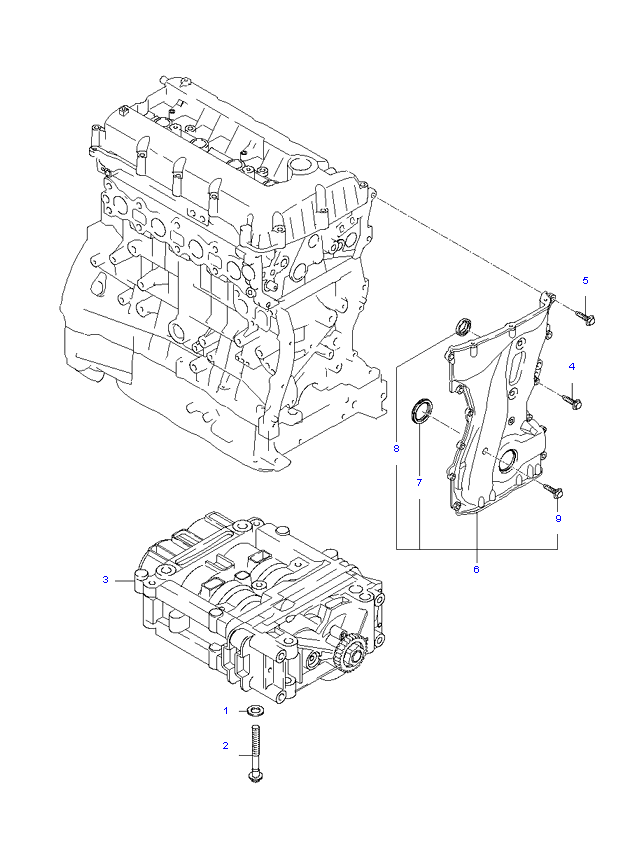 5
4
8
7
9
6
3
1
2