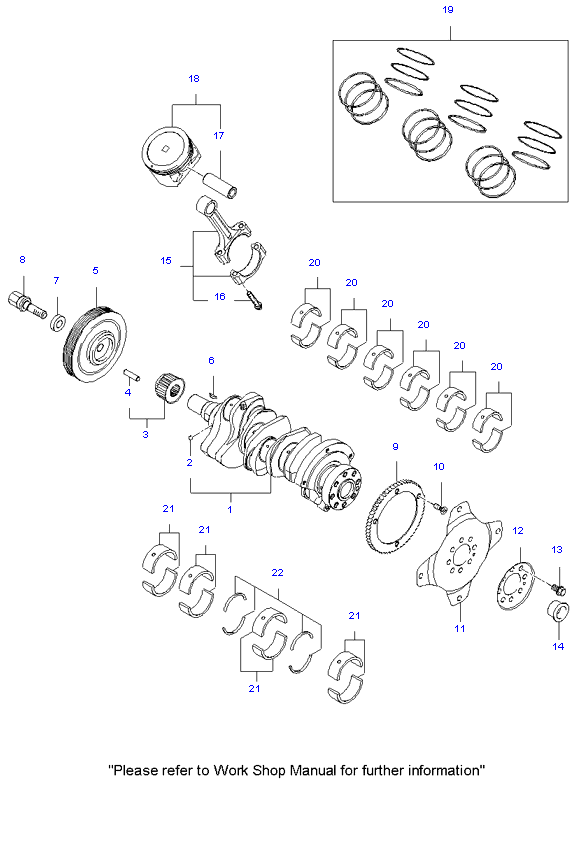 19

18

17

15

16

8

7

5

20

20

20

20

20

20

6

4

3

2

1

9

10

12

13

11

14

21

21

22

21

21

"Please refer to Work Shop Manual for further information"