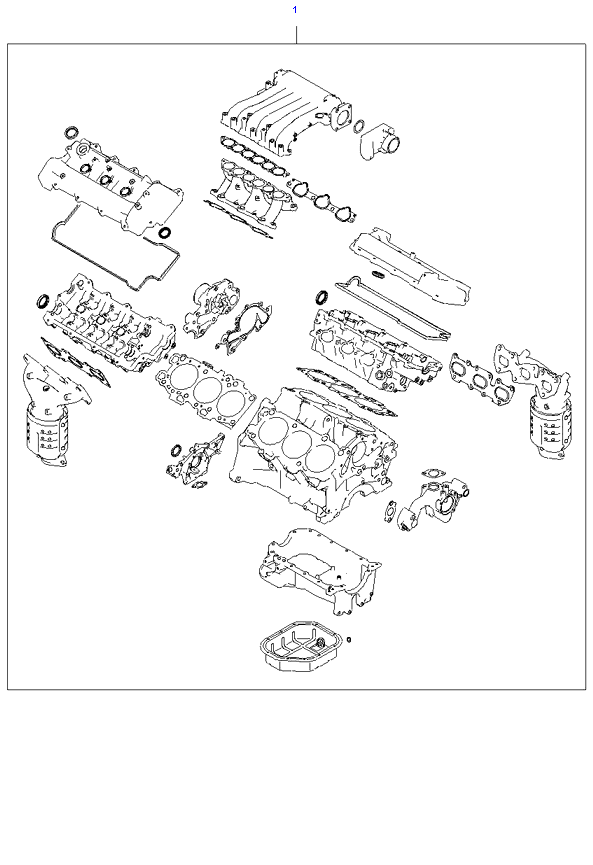 1