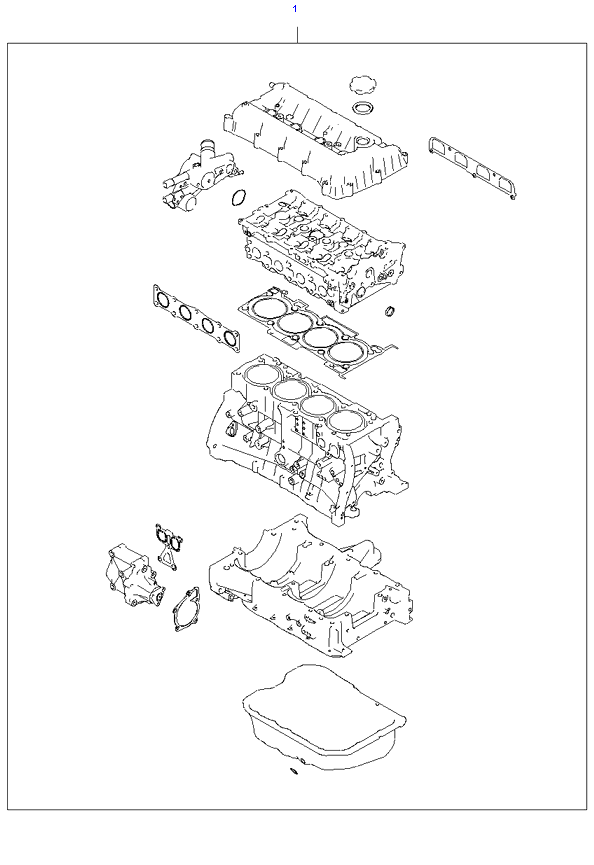 1