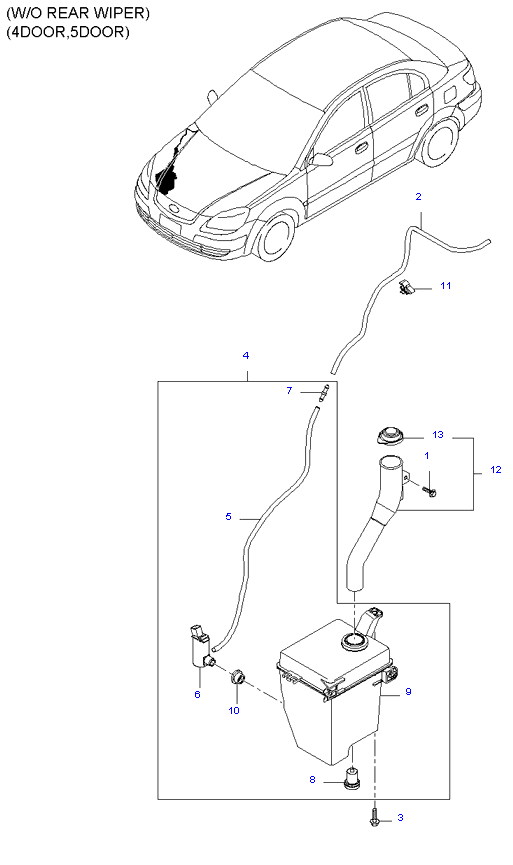 (W/O REAR WIPER)
(4DOOR,5DOOR)

2
11
4
7
13
1
12
5
6
10
9
8
3