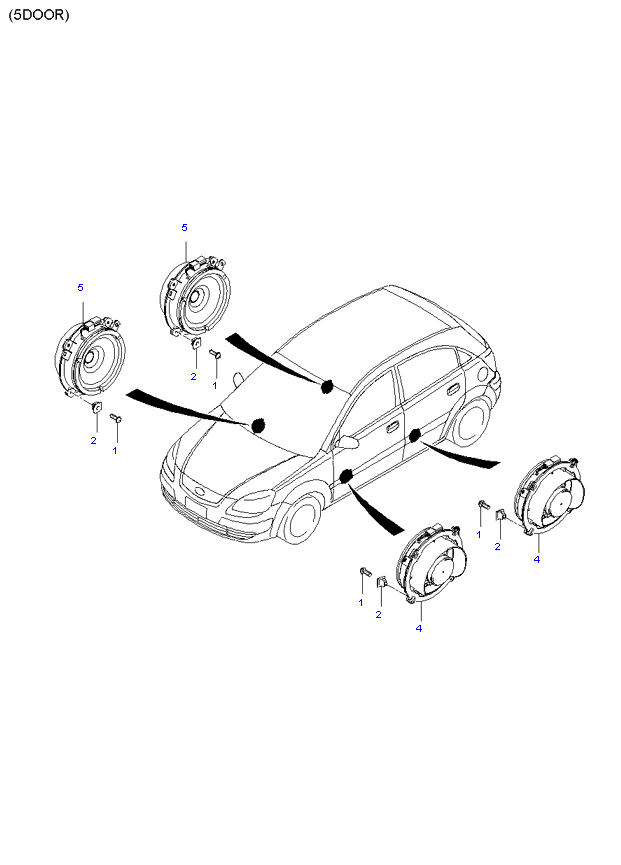 (5DOOR)

5

5

2

1

2

1

1

2

4

1

2

4