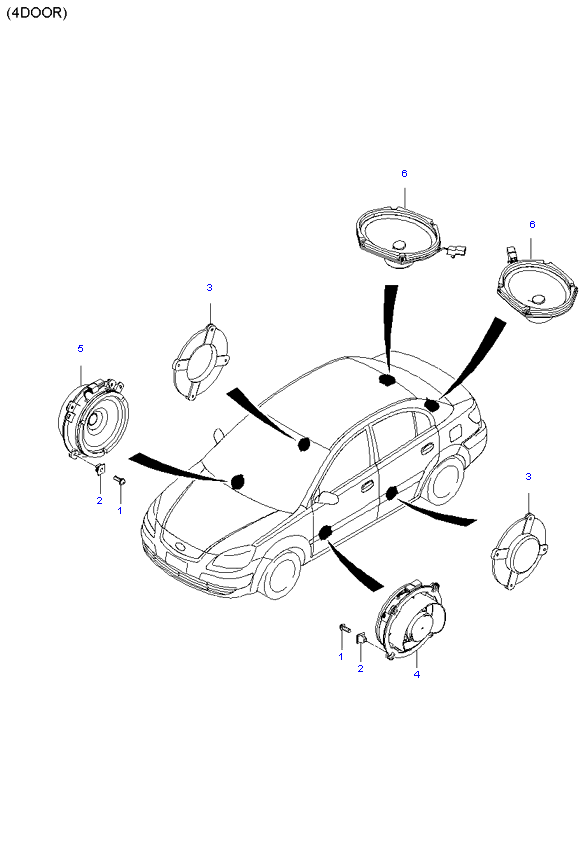 (4DOOR)

6
6
3
5
2
1
3
1
2
4