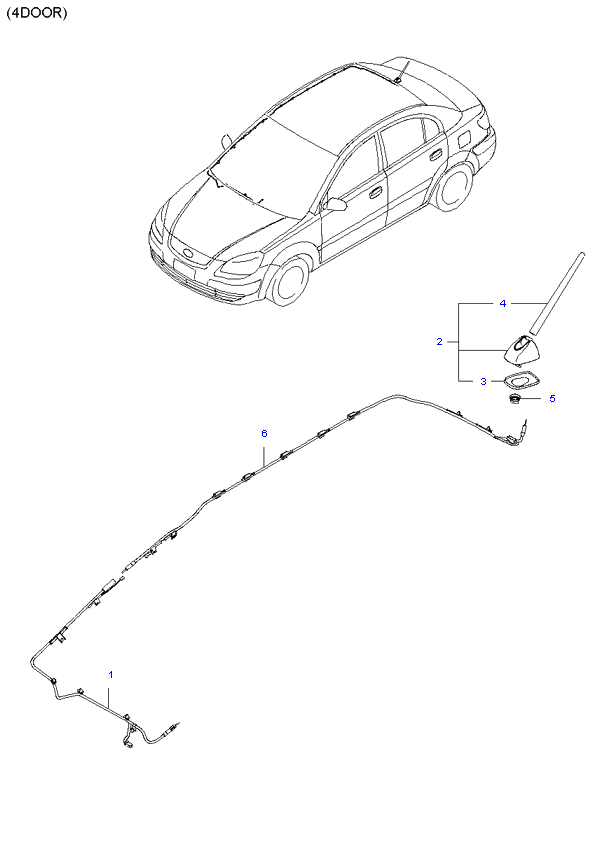 (4DOOR)

4

2

3

5

6

1