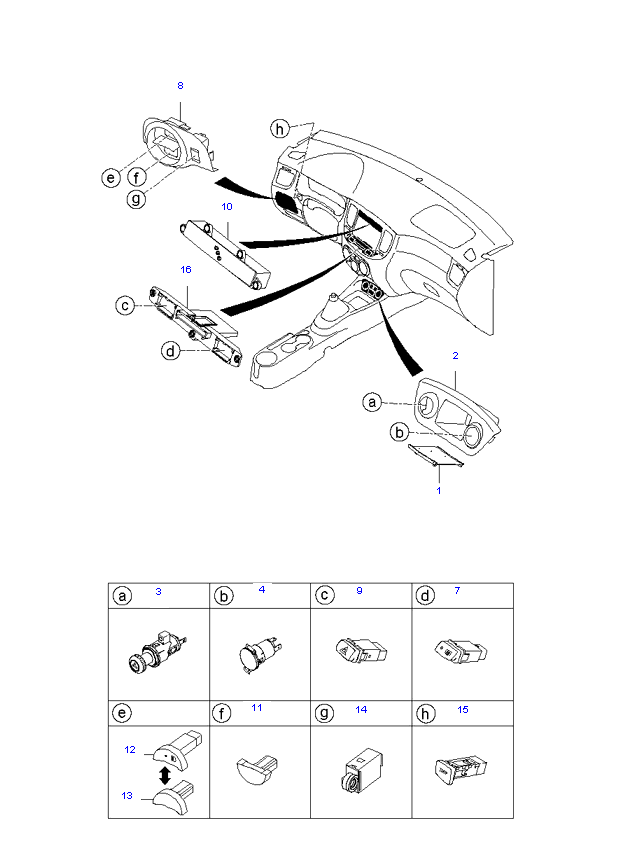 8

h

e f

g

10

16

c

d

2

a

b

1

| a 3 | b 4 | c 9 | d 7 |
|---|---|---|---|
| | | | |
| e | f 11 | g 14 | h 15 |
| 12 13 | | | |