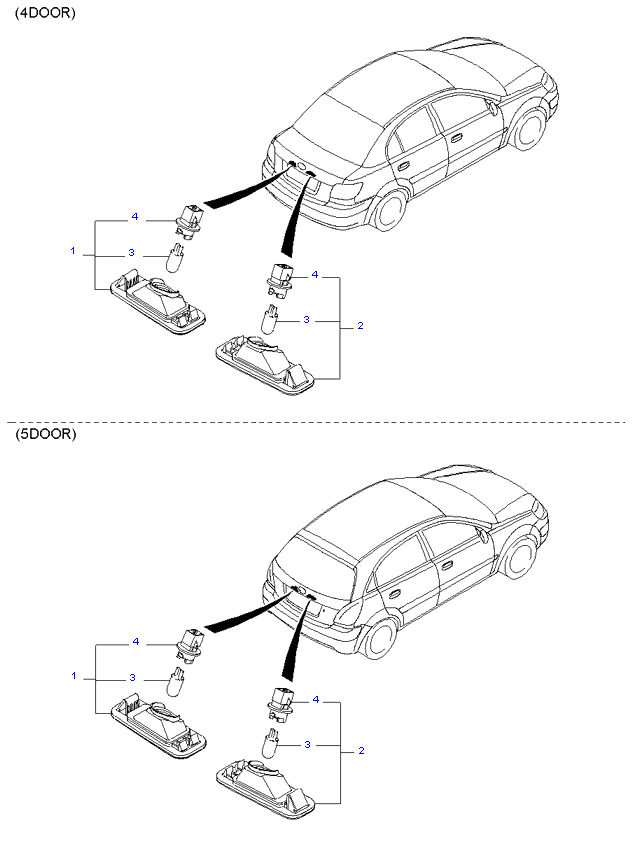 (4DOOR)

4
1
3
4
3
2

(5DOOR)

4
1
3
4
3
2