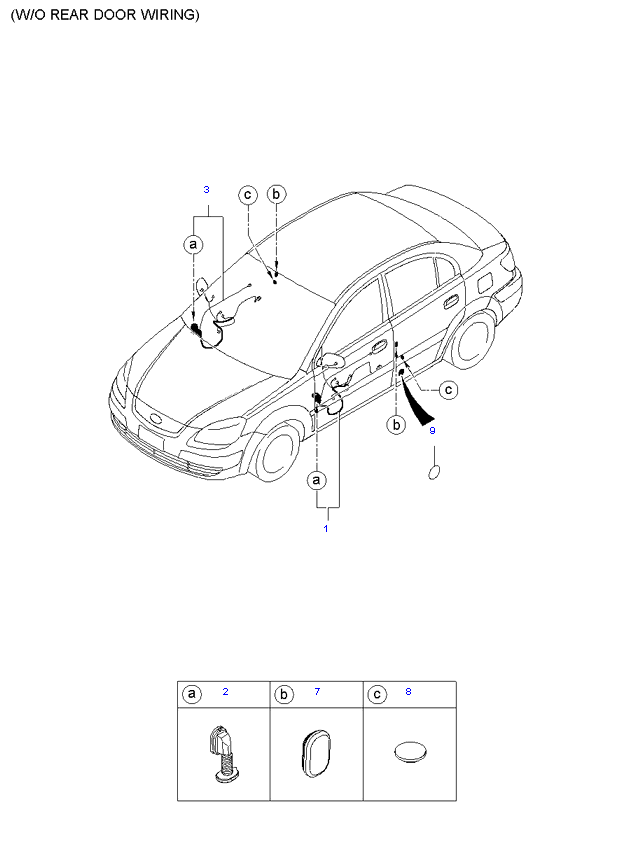 (W/O REAR DOOR WIRING)

3
c
b
a
c
b
9
a
1

| a 2 | b 7 | c 8 |
|---|---|---|
| | | |