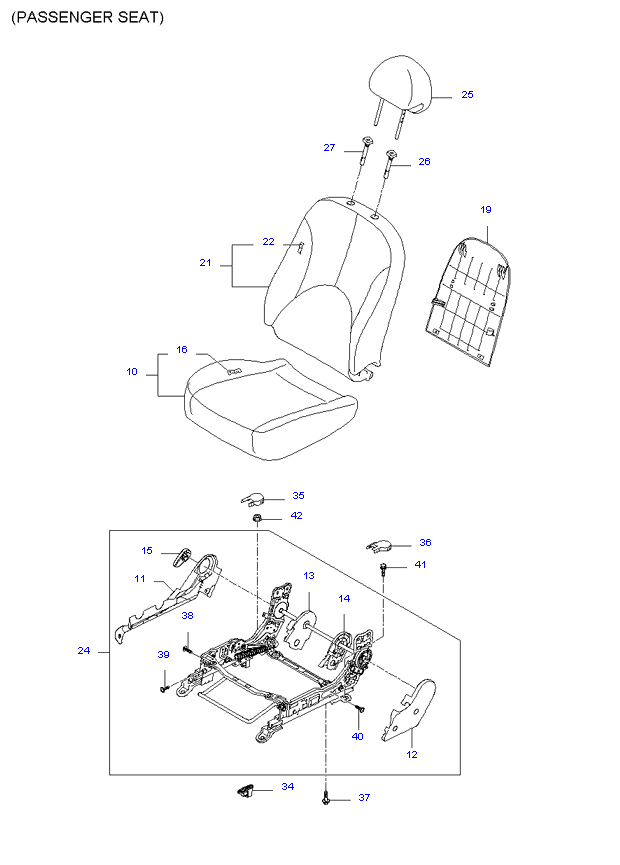 (PASSENGER SEAT)

25
27
26
19
22
21
16
10
35
42
36
15
41
11
13
14
38
24
39
40
12
34
37