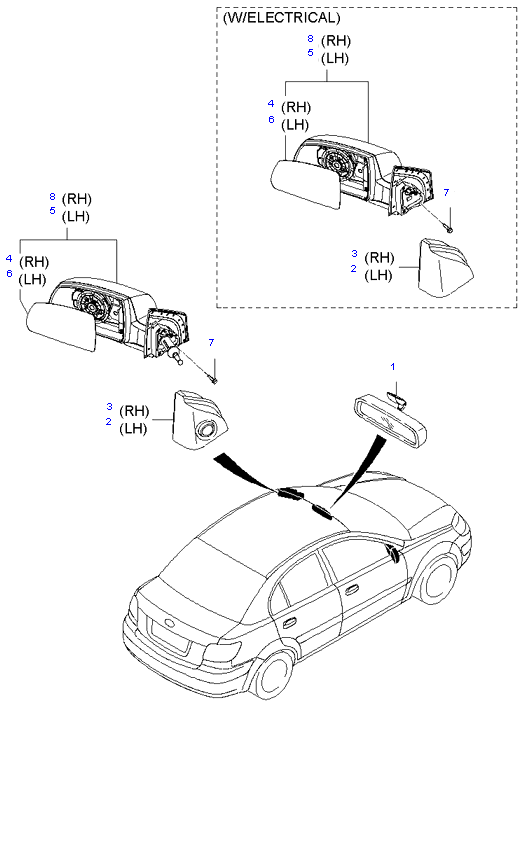 (W/ELECTRICAL)

8 (RH)
5 (LH)

4 (RH)
6 (LH)

7

3 (RH)
2 (LH)

8 (RH)
5 (LH)

4 (RH)
6 (LH)

7

3 (RH)
2 (LH)

1