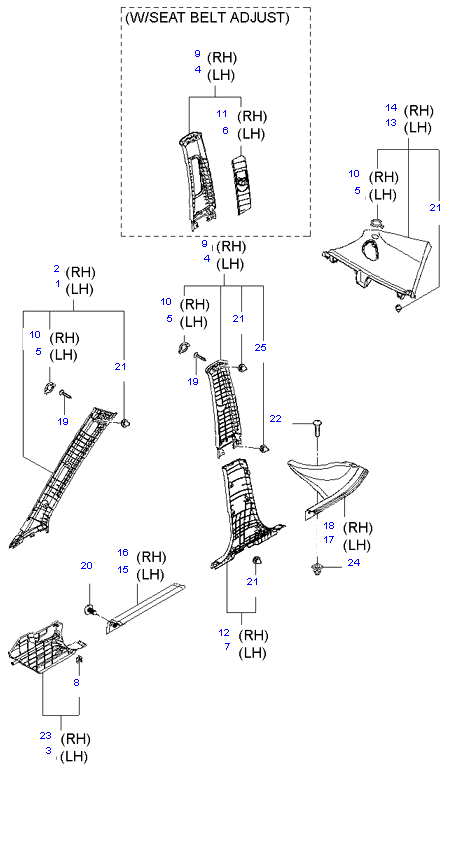 (W/SEAT BELT ADJUST)

9 (RH)
4 (LH)

11 (RH)
6 (LH)

14 (RH)
13 (LH)

10 (RH)
5 (LH)

21

9 (RH)
4 (LH)

2 (RH)
1 (LH)

10 (RH)
5 (LH)

21

25

10 (RH)
5 (LH)

21

19

19

22

18 (RH)
17 (LH)

24

20

16 (RH)
15 (LH)

21

12 (RH)
7 (LH)

8

23 (RH)
3 (LH)