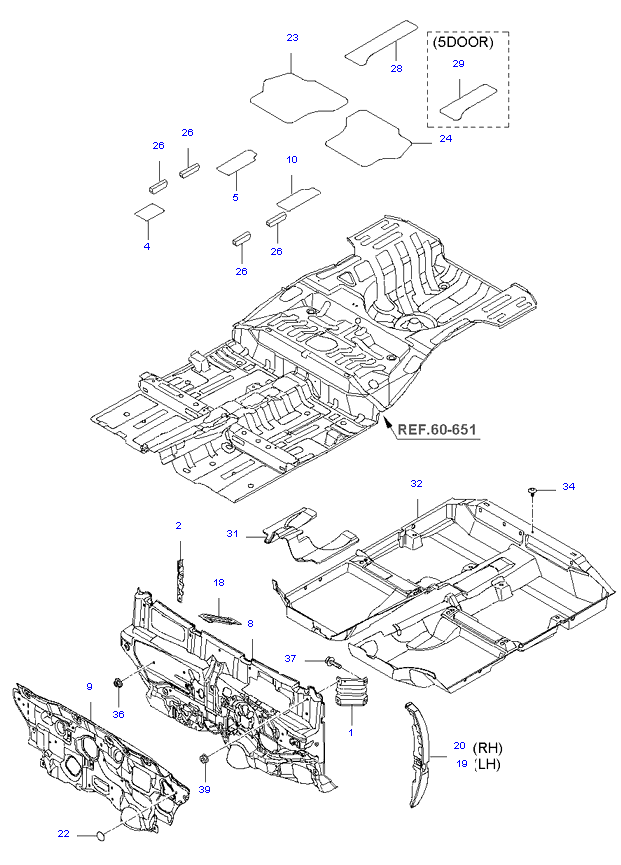 23
28
(5DOOR)
29
24
26
26
10
5
4
26
26
REF.60-651
32
34
31
2
18
8
37
9
36
1
20 (RH)
19 (LH)
39
22