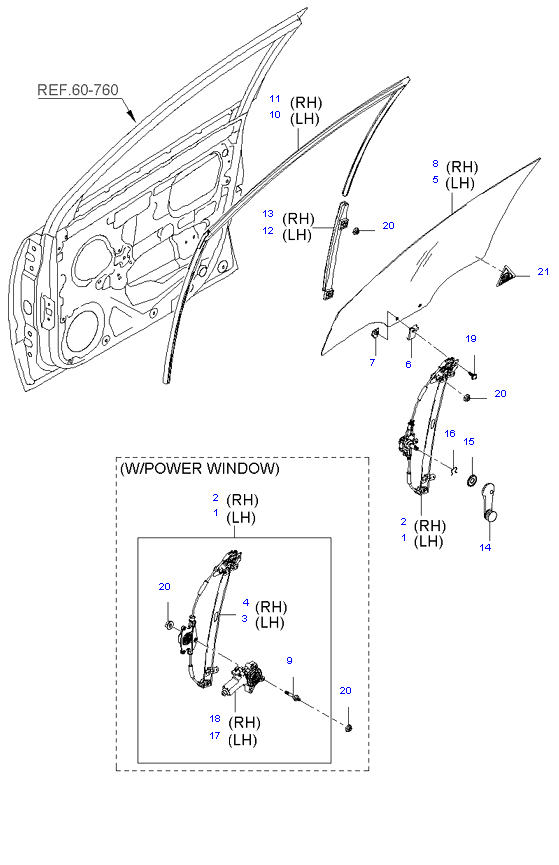 REF.60-760

11 (RH)
10 (LH)

8 (RH)
5 (LH)

13 (RH)
12 (LH)

20

21

7

6

19

20

16

15

2 (RH)
1 (LH)

14

(W/POWER WINDOW)

2 (RH)
1 (LH)

20

4 (RH)
3 (LH)

9

20

18 (RH)
17 (LH)