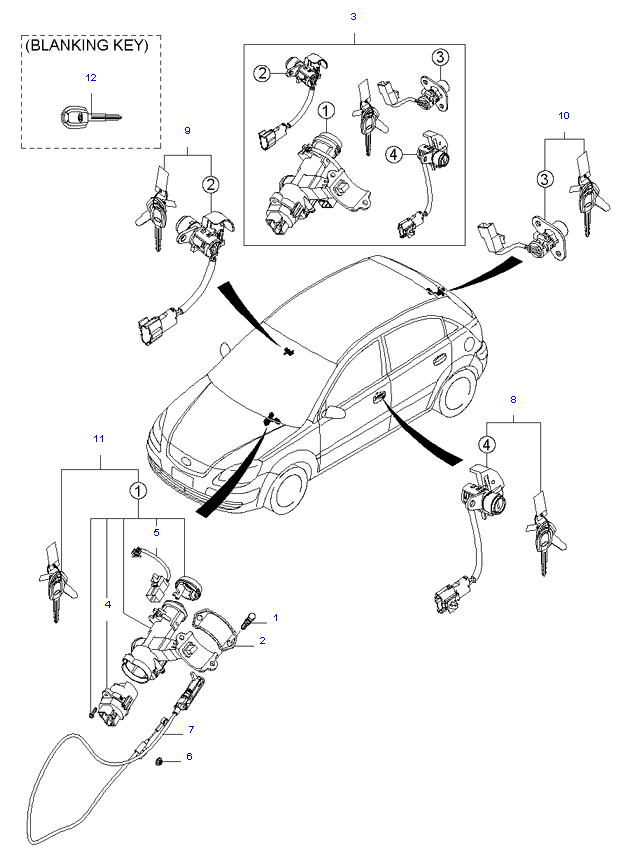 (BLANKING KEY)
12
3
2
3
1
4
9
2
10
3
8
4
11
1
5
4
1
2
7
6