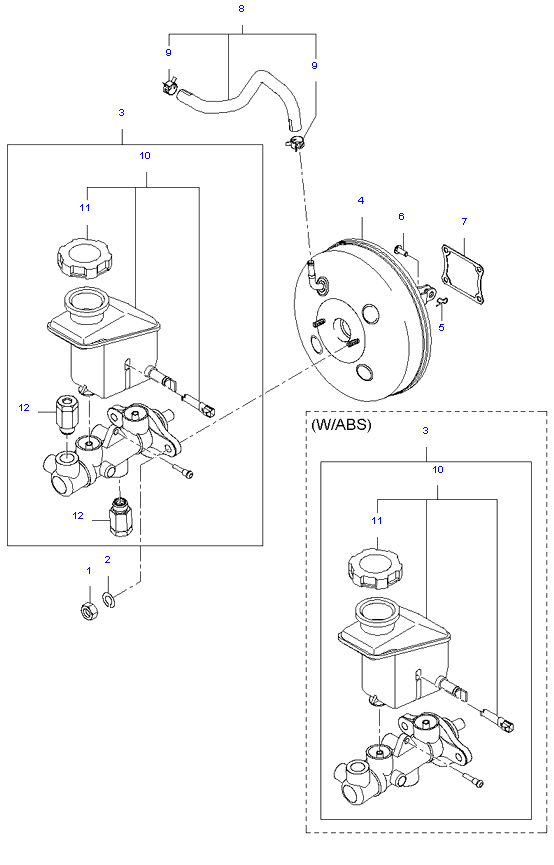 8
9
9
3
10
11
4
6
7
5
12
12
1
2
(W/ABS)
3
10
11