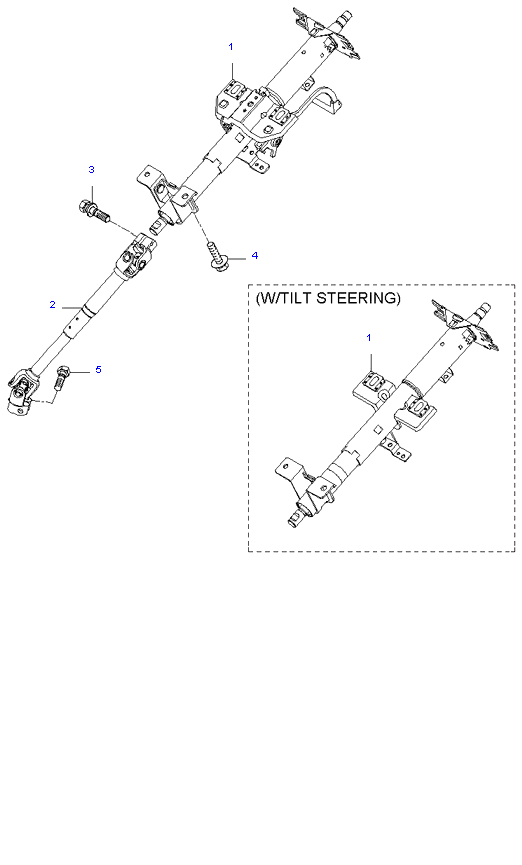 1

3

4

2

5

(W/TILT STEERING)

1