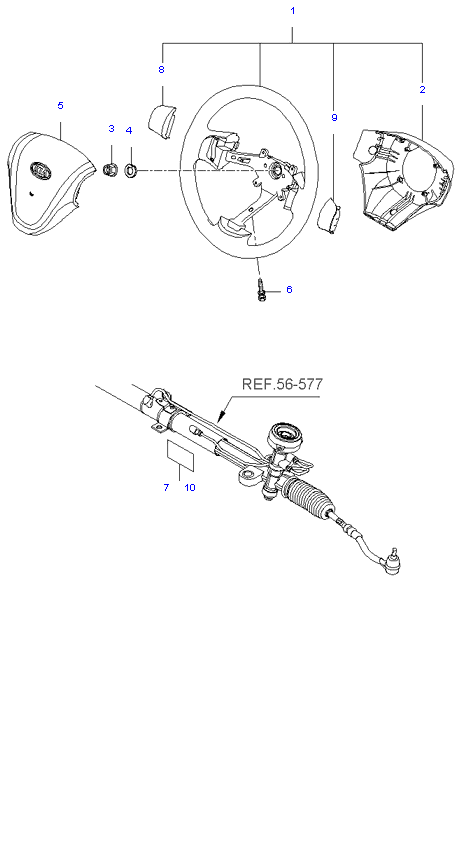 1
8
2
5
3
4
9
6
REF.56-577
7
10