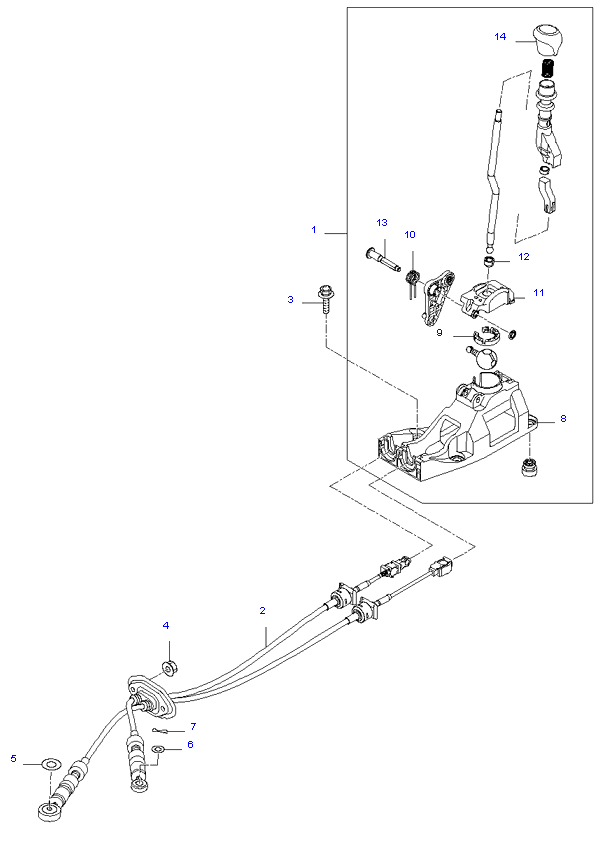 14
1
13
10
12
3
11
9
8
2
4
7
6
5