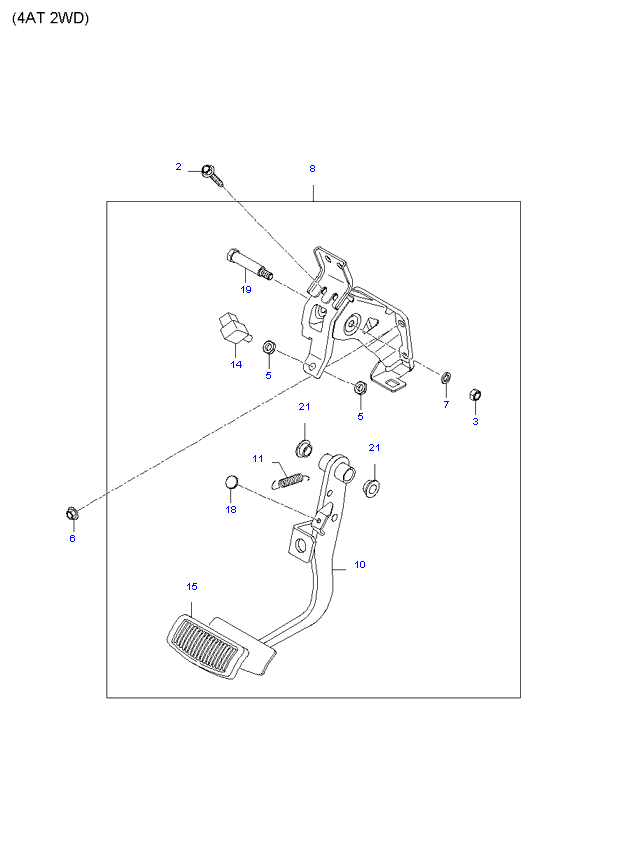 (4AT 2WD)

2
8
19
14
5
5
7
3
21
11
21
18
6
10
15