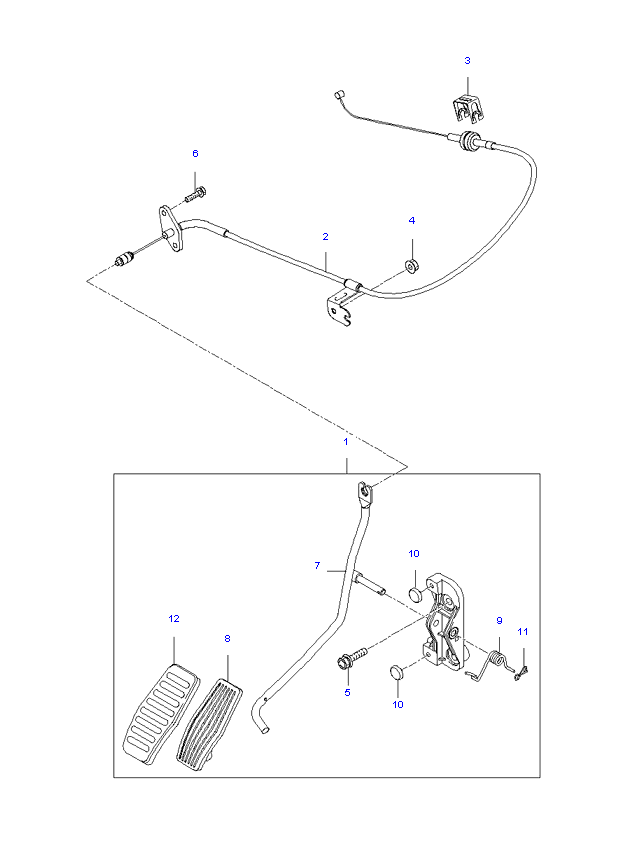 3

6

2

4

1

7

10

12

8

9

11

5

10