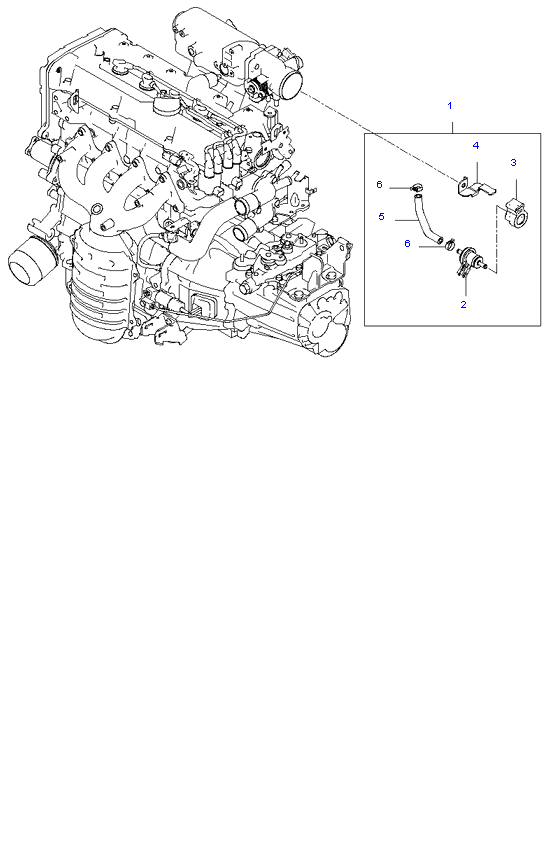 1
4
3
6
5
6
2