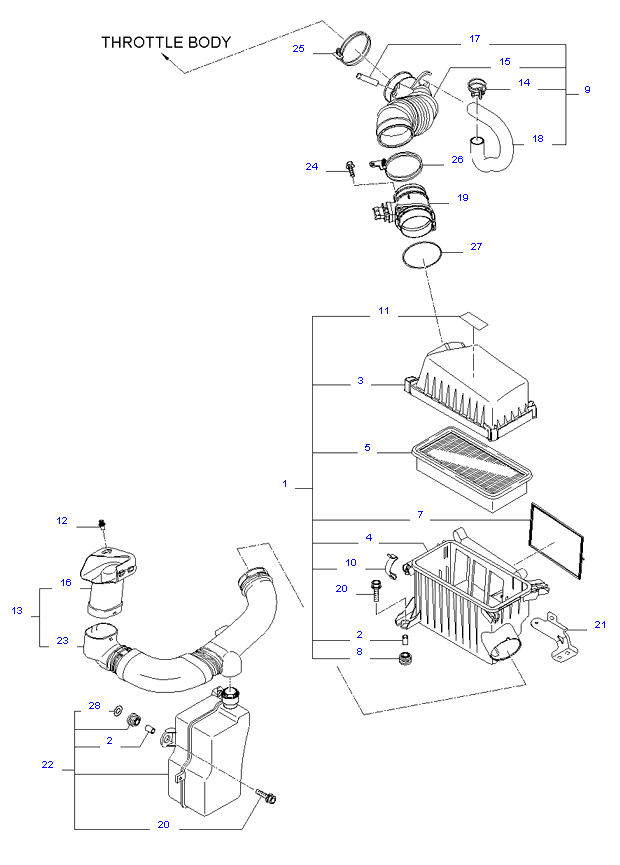 THROTTLE BODY
25
17
15
14
9
18
24
26
19
27
11
3
5
1
7
4
10
20
2
8
21
12
16
13
23
28
2
22
20