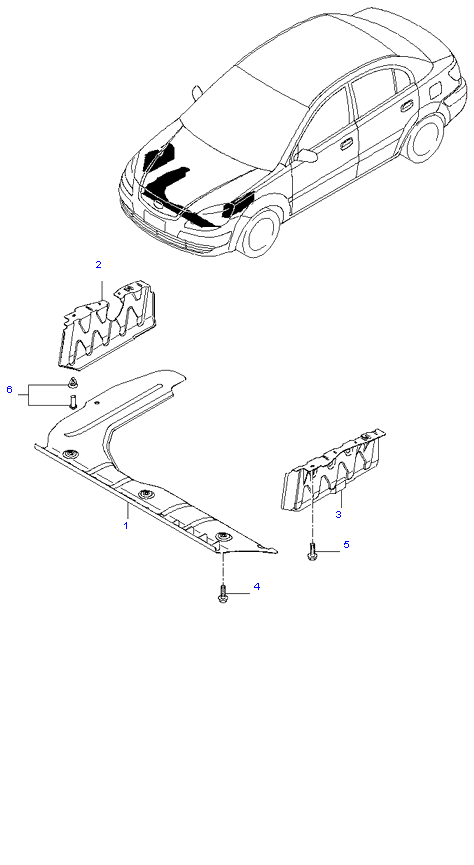 2
6
1
3
5
4