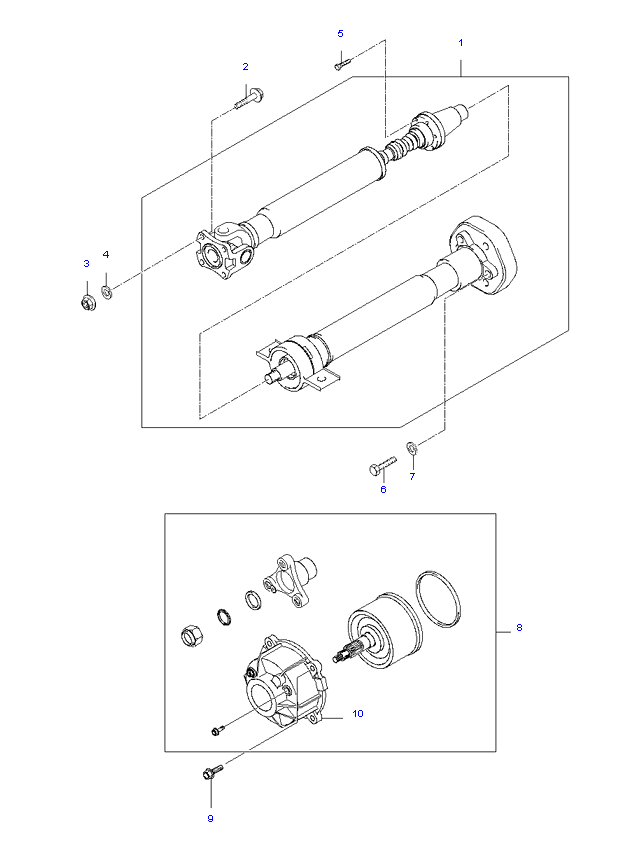 5
1
2
3
4
6
7
8
10
9