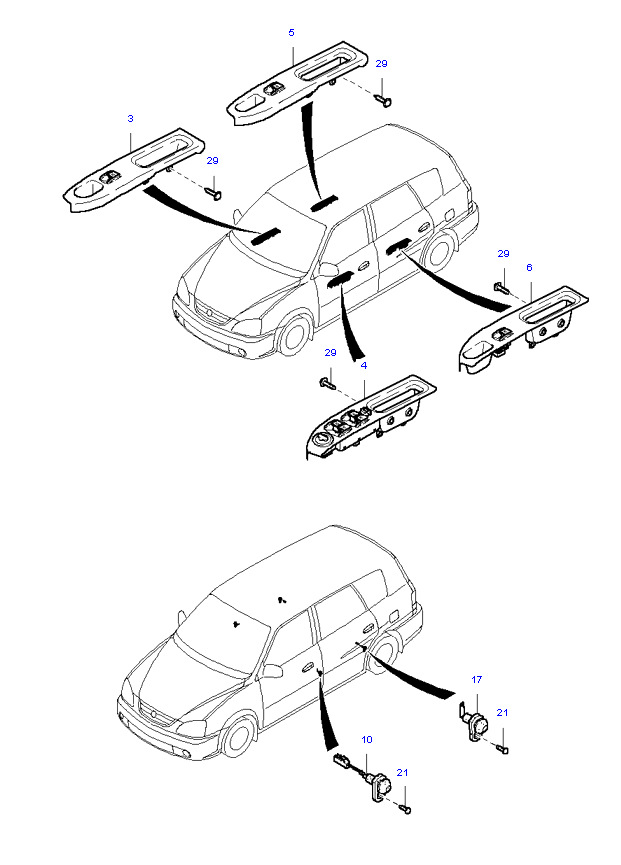 5
29
3
29
29
6
29
4
17
21
10
21