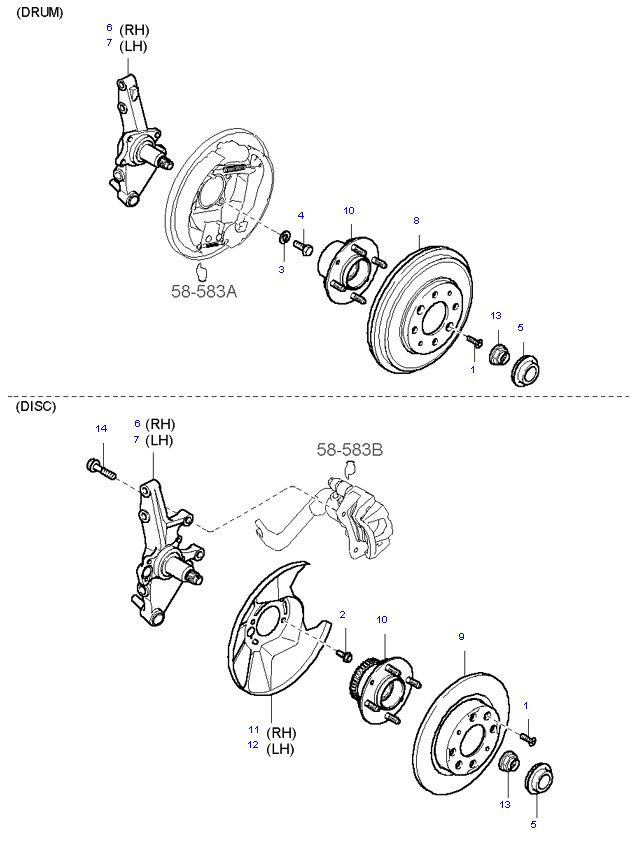 (DRUM)

6 (RH)
7 (LH)

4
10
8
3
58-583A
13
5
1

(DISC)

14
6 (RH)
7 (LH)
58-583B
2
10
9
1
11 (RH)
12 (LH)
13
5