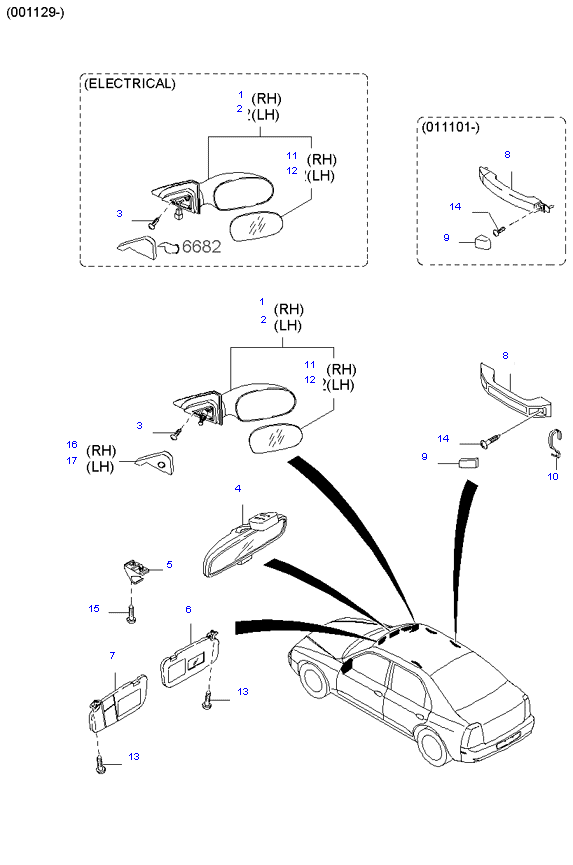 (001129-)

(ELECTRICAL)
1 (RH)
2 (LH)
11 (RH)
12 (LH)
3
6682

(011101-)
8
14
9

1 (RH)
2 (LH)
11 (RH)
12 (LH)
3
16 (RH)
17 (LH)
8
14
9
10
4
5
15
6
7
13
13