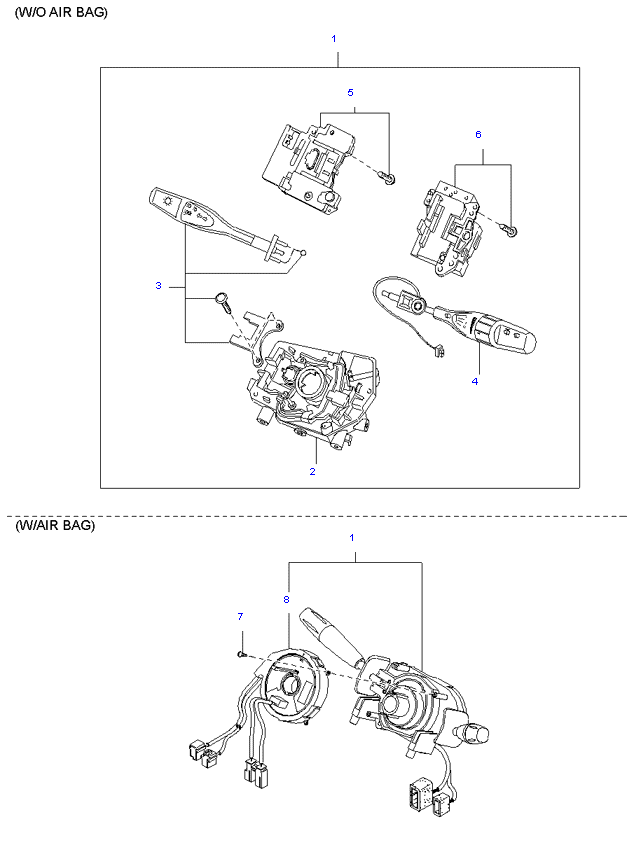 (W/O AIR BAG)

1

5

6

3

4

2

(W/AIR BAG)

1

8

7