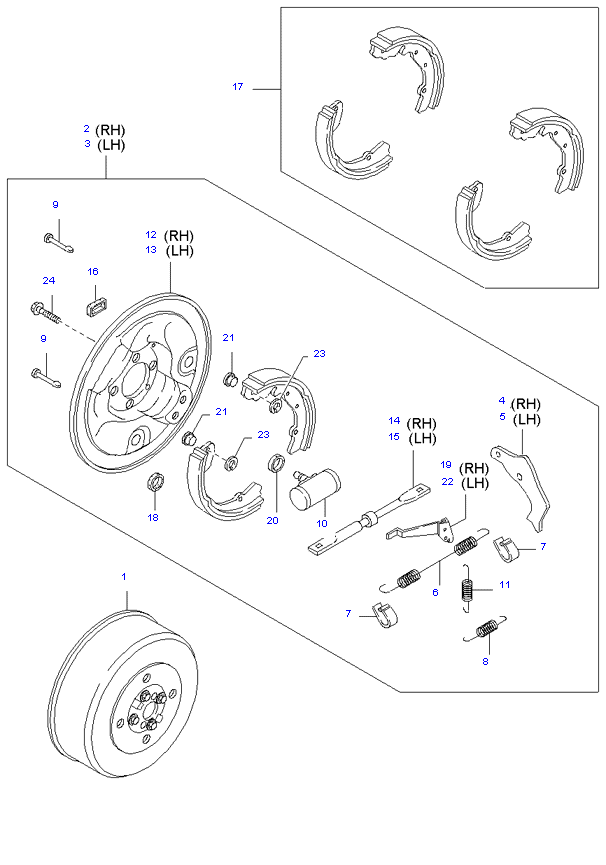 17

2 (RH)
3 (LH)

9

12 (RH)
13 (LH)

24

16

9

21

23

21

23

4 (RH)
5 (LH)

14 (RH)
15 (LH)

19 (RH)
22 (LH)

18

20

10

7

6

11

7

8

1