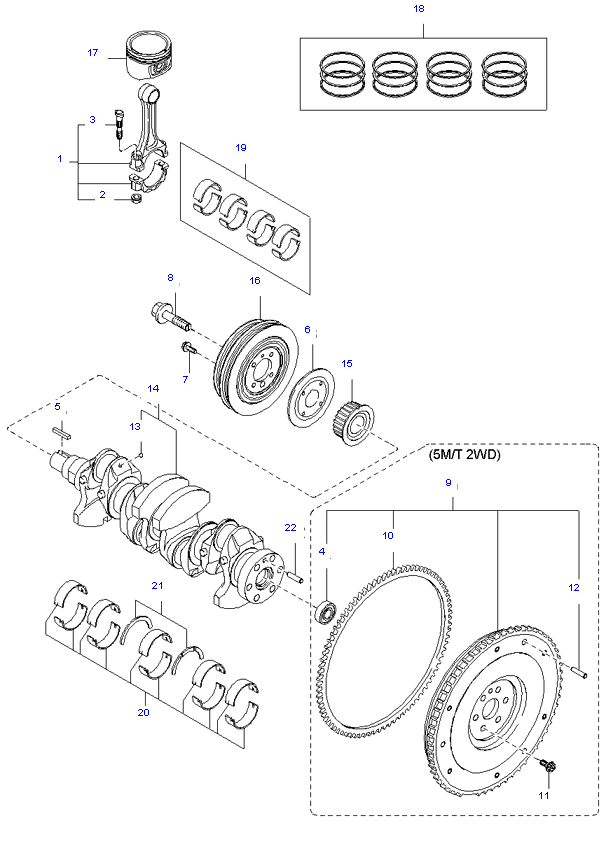 18
17
3
1
2
19
8
16
6
7
15
14
5
13
(5M/T 2WD)
9
22
10
4
12
21
20
11