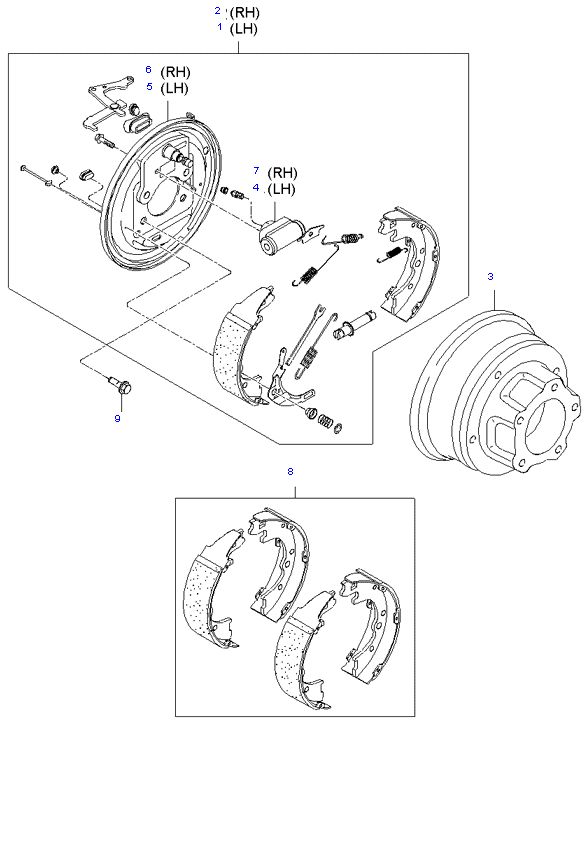 2 (RH)
1 (LH)

6 (RH)
5 (LH)

7 (RH)
4 (LH)

3

9

8