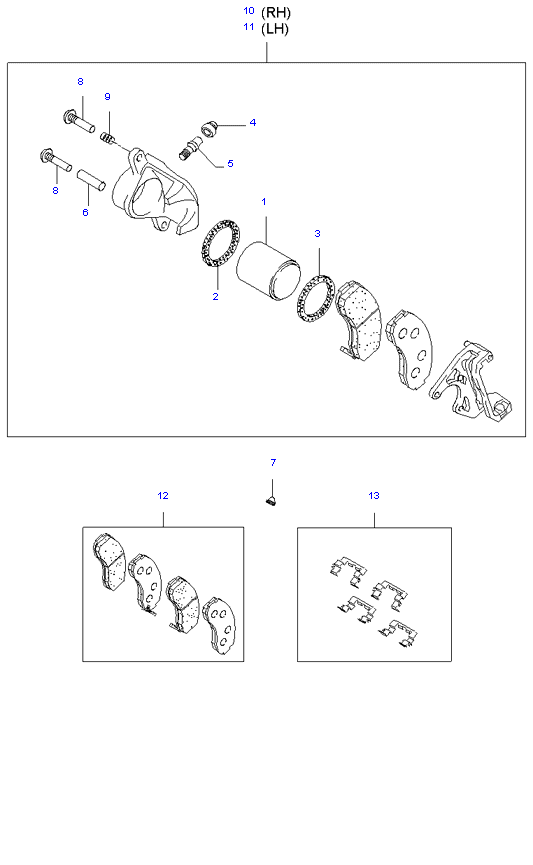 10 (RH)
11 (LH)

8
9
4
5
8
6
1
3
2

7

12

13